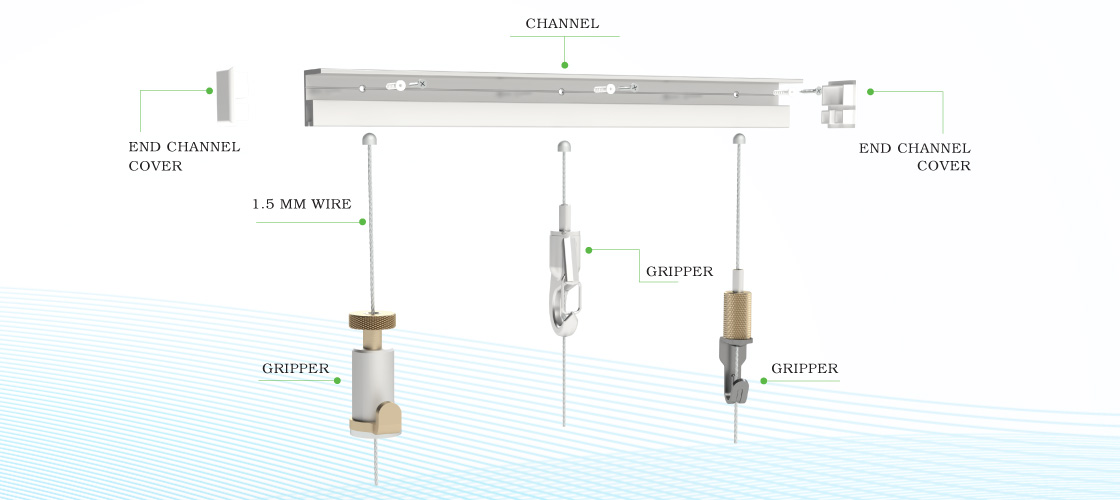 CHANNEL

END CHANNEL
COVER

END CHANNEL
COVER

1.5 MM WIRE

GRIPPER

GRIPPER

GRIPPER